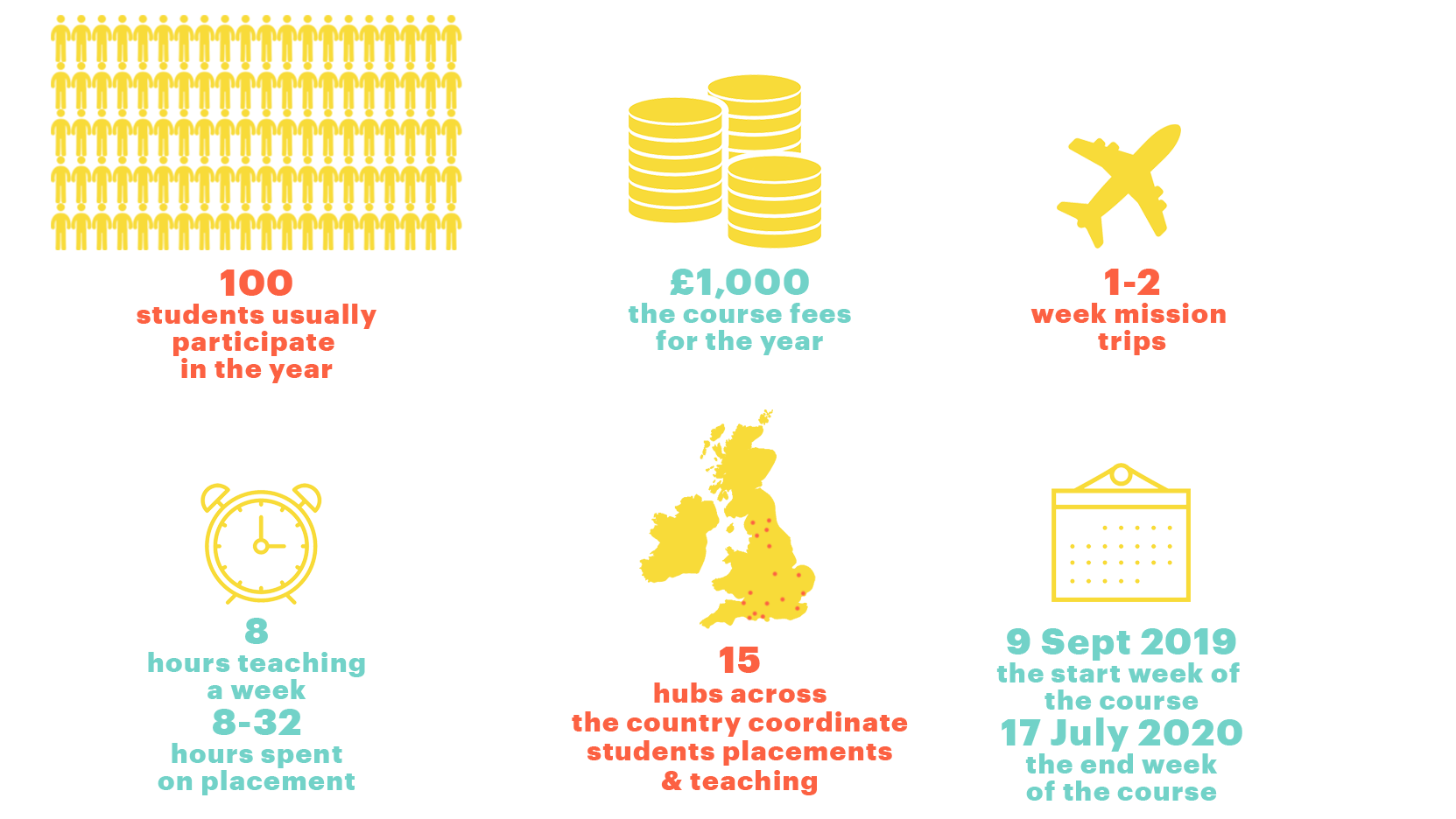 100
students usually participate in the year

£1,000
the course fees for the year

1-2
week mission trips

8
hours teaching a week
8-32
hours spent on placement

15
hubs across the country coordinate students placements & teaching

9 Sept 2019
the start week of the course
17 July 2020
the end week of the course